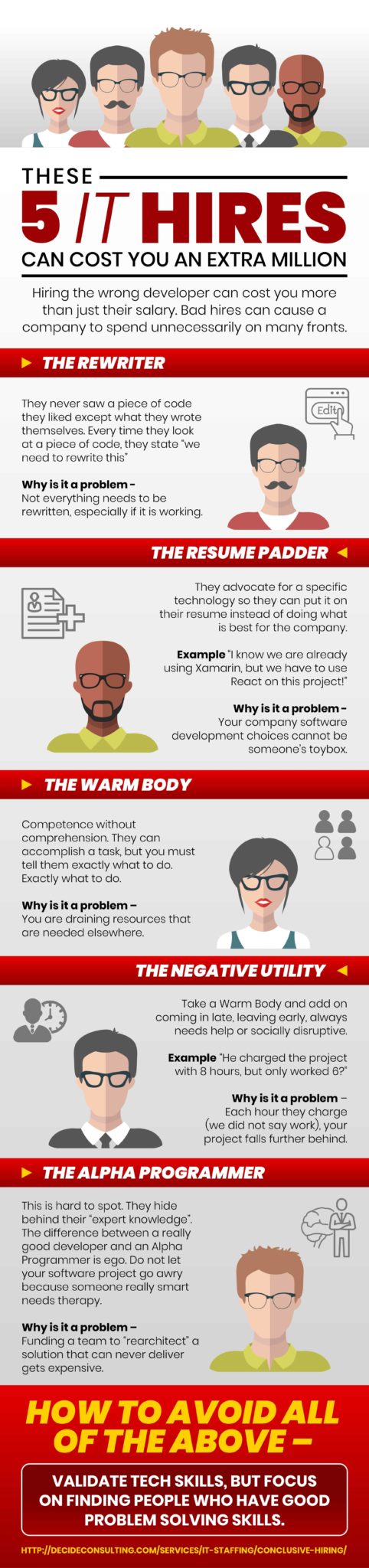 THESE

5 IT HIRES

CAN COST YOU AN EXTRA MILLION

Hiring the wrong developer can cost you more than just their salary. Bad hires can cause a company to spend unnecessarily on many fronts.

THE REWRITER

They never saw a piece of code they liked except what they wrote themselves. Every time they look at a piece of code, they state "we need to rewrite this"

Why is it a problem - Not everything needs to be rewritten, especially if it is working.

Edit

THE RESUME PADDER

They advocate for a specific technology so they can put it on their resume instead of doing what is best for the company.

Example "I know we are already using Xamarin, but we have to use React on this project!"

Why is it a problem - Your company software development choices cannot be someone's toybox.

THE WARM BODY

Competence without comprehension. They can accomplish a task, but you must tell them exactly what to do. Exactly what to do.

Why is it a problem – You are draining resources that are needed elsewhere.

THE NEGATIVE UTILITY

Take a Warm Body and add on coming in late, leaving early, always needs help or socially disruptive.

Example "He charged the project with 8 hours, but only worked 6?"

Why is it a problem – Each hour they charge (we did not say work), your project falls further behind.

THE ALPHA PROGRAMMER

This is hard to spot. They hide behind their "expert knowledge". The difference between a really good developer and an Alpha Programmer is ego. Do not let your software project go awry because someone really smart needs therapy.

Why is it a problem – Funding a team to "rearchitect" a solution that can never deliver gets expensive.

HOW TO AVOID ALL OF THE ABOVE –

VALIDATE TECH SKILLS, BUT FOCUS ON FINDING PEOPLE WHO HAVE GOOD PROBLEM SOLVING SKILLS.

HTTP://DECIDECONSULTING.COM/SERVICES/IT-STAFFING/CONCLUSIVE-HIRING/