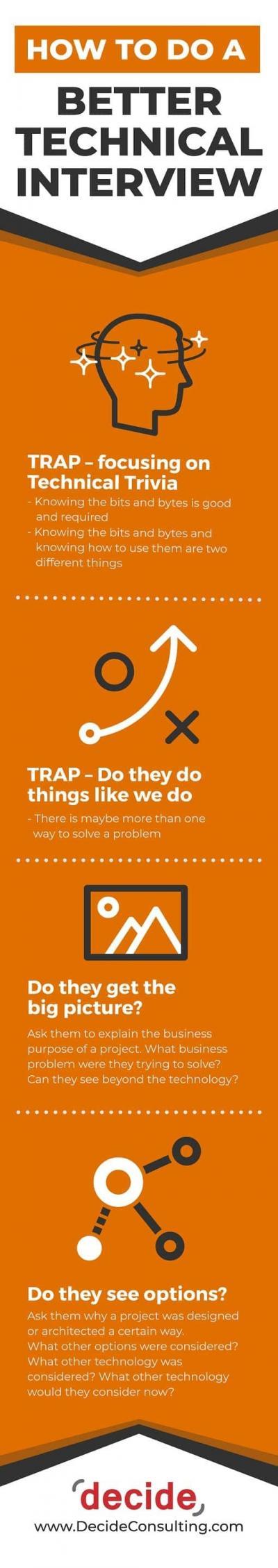 HOW TO DO A

BETTER TECHNICAL INTERVIEW

TRAP – focusing on Technical Trivia

- Knowing the bits and bytes is good and required
- Knowing the bits and bytes and knowing how to use them are two different things

TRAP – Do they do things like we do

- There is maybe more than one way to solve a problem

Do they get the big picture?

Ask them to explain the business purpose of a project. What business problem were they trying to solve? Can they see beyond the technology?

Do they see options?

Ask them why a project was designed or architected a certain way. What other options were considered? What other technology was considered? What other technology would they consider now?

decide

www.DecideConsulting.com