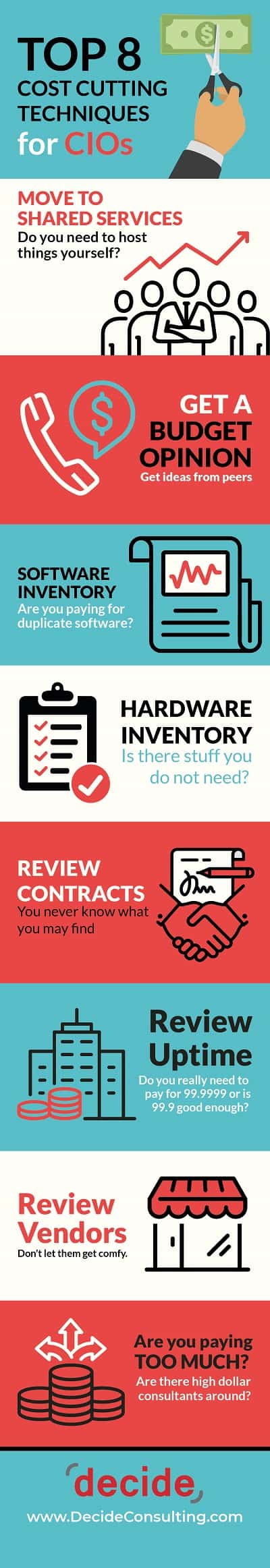 TOP 8
COST CUTTING
TECHNIQUES
for CIOs

MOVE TO
SHARED SERVICES
Do you need to host things yourself?

GET A
BUDGET
OPINION
Get ideas from peers

SOFTWARE
INVENTORY
Are you paying for duplicate software?

HARDWARE
INVENTORY
Is there stuff you do not need?

REVIEW
CONTRACTS
You never know what you may find

Review
Uptime
Do you really need to pay for 99.9999 or is 99.9 good enough?

Review
Vendors
Don't let them get comfy.

Are you paying
TOO MUCH?
Are there high dollar consultants around?

decide
www.DecideConsulting.com