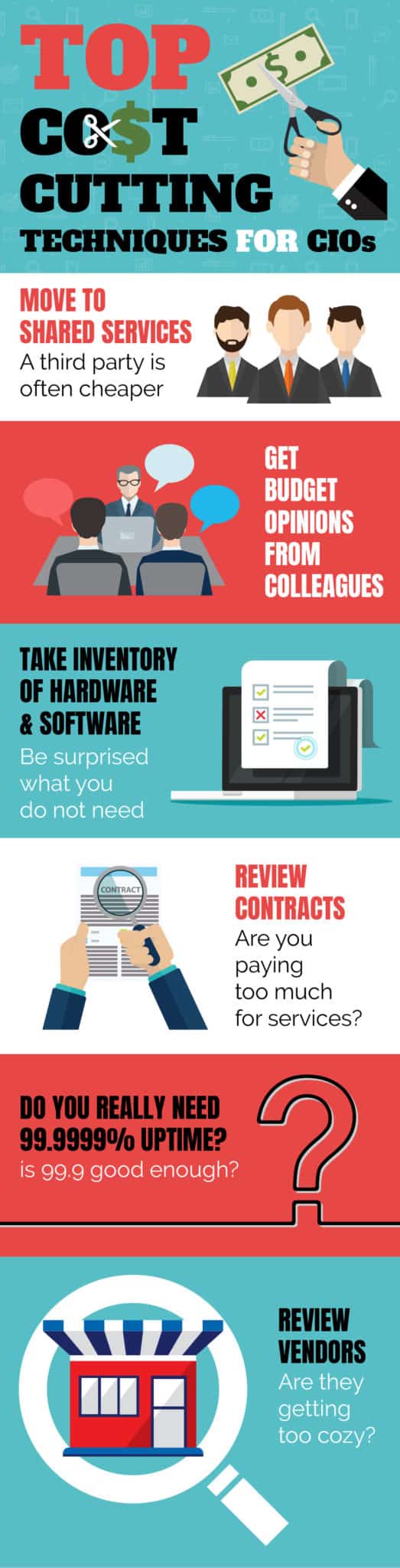 TOP CO$T CUTTING TECHNIQUES FOR CIOs

MOVE TO SHARED SERVICES
A third party is often cheaper

GET BUDGET OPINIONS FROM COLLEAGUES

TAKE INVENTORY OF HARDWARE & SOFTWARE
Be surprised what you do not need

CONTRACT

REVIEW CONTRACTS
Are you paying too much for services?

DO YOU REALLY NEED 99.9999% UPTIME?
is 99.9 good enough?

REVIEW VENDORS
Are they getting too cozy?