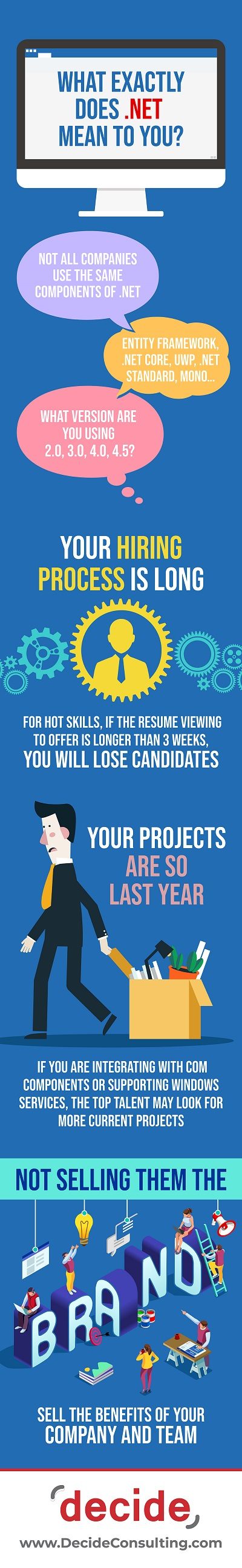 WHAT EXACTLY DOES .NET MEAN TO YOU?

NOT ALL COMPANIES USE THE SAME COMPONENTS OF .NET

ENTITY FRAMEWORK, .NET CORE, UWP, .NET STANDARD, MONO...

WHAT VERSION ARE YOU USING 2.0, 3.0, 4.0, 4.5?

YOUR HIRING PROCESS IS LONG

FOR HOT SKILLS, IF THE RESUME VIEWING TO OFFER IS LONGER THAN 3 WEEKS, YOU WILL LOSE CANDIDATES

YOUR PROJECTS ARE SO LAST YEAR

IF YOU ARE INTEGRATING WITH COM COMPONENTS OR SUPPORTING WINDOWS SERVICES, THE TOP TALENT MAY LOOK FOR MORE CURRENT PROJECTS

NOT SELLING THEM THE

BRAND

SELL THE BENEFITS OF YOUR COMPANY AND TEAM

decide

www.DecideConsulting.com