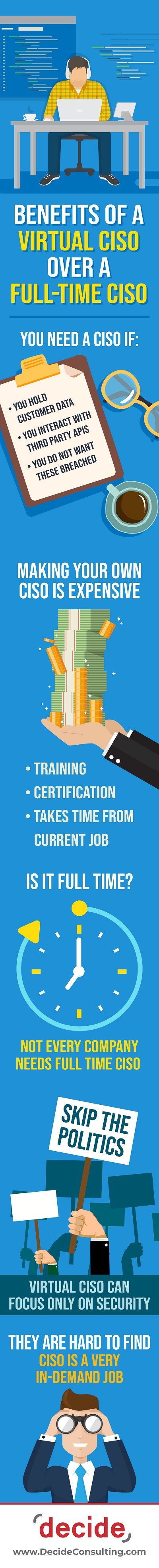 BENEFITS OF A VIRTUAL CISO OVER A FULL-TIME CISO

YOU NEED A CISO IF:

• YOU HOLD CUSTOMER DATA
• YOU INTERACT WITH THIRD PARTY APIS
• YOU DO NOT WANT THESE BREACHED

MAKING YOUR OWN CISO IS EXPENSIVE

• TRAINING
• CERTIFICATION
• TAKES TIME FROM CURRENT JOB

IS IT FULL TIME?

NOT EVERY COMPANY NEEDS FULL TIME CISO

SKIP THE POLITICS

VIRTUAL CISO CAN FOCUS ONLY ON SECURITY

THEY ARE HARD TO FIND
CISO IS A VERY IN-DEMAND JOB

decide
www.DecideConsulting.com